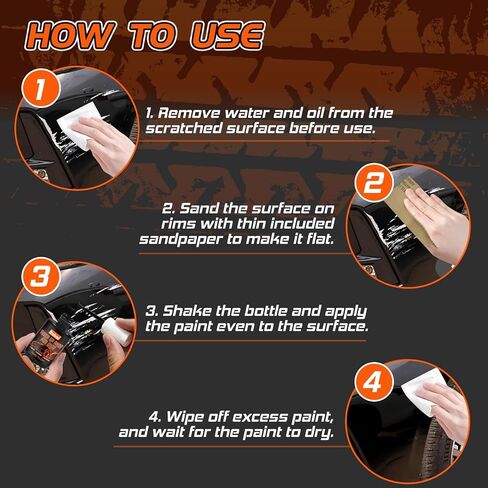 HOW TO USE

1

1. Remove water and oil from the scratched surface before use.

2

2. Sand the surface on rims with thin included sandpaper to make it flat.

3

3. Shake the bottle and apply the paint even to the surface.

4

4. Wipe off excess paint, and wait for the paint to dry.