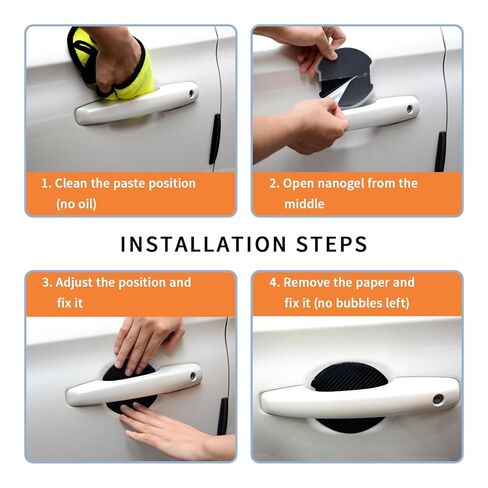 1. Clean the paste position (no oil)

2. Open nanogel from the middle

INSTALLATION STEPS

3. Adjust the position and fix it

4. Remove the paper and fix it (no bubbles left)