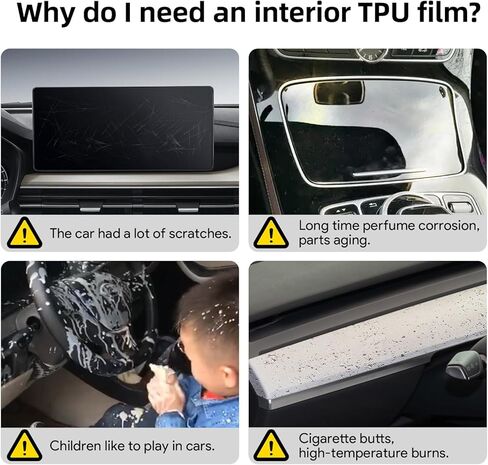 Why do I need an interior TPU film?

The car had a lot of scratches.

Long time perfume corrosion, parts aging.

Children like to play in cars.

Cigarette butts, high-temperature burns.