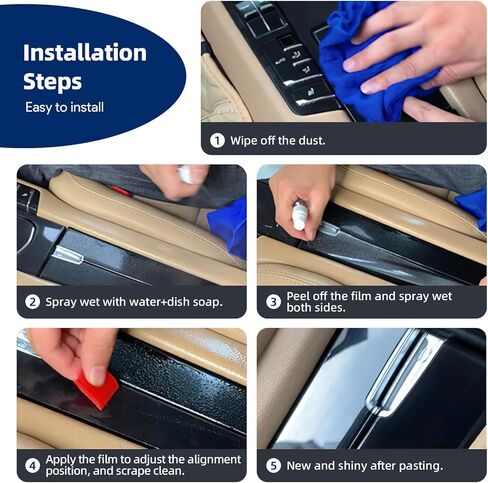 Installation Steps
Easy to install

1 Wipe off the dust.

2 Spray wet with water+dish soap.

3 Peel off the film and spray wet both sides.

4 Apply the film to adjust the alignment position, and scrape clean.

5 New and shiny after pasting.