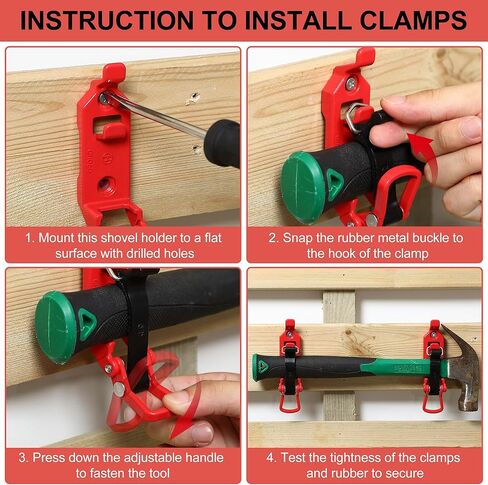 INSTRUCTION TO INSTALL CLAMPS

1. Mount this shovel holder to a flat surface with drilled holes

2. Snap the rubber metal buckle to the hook of the clamp

3. Press down the adjustable handle to fasten the tool

4. Test the tightness of the clamps and rubber to secure