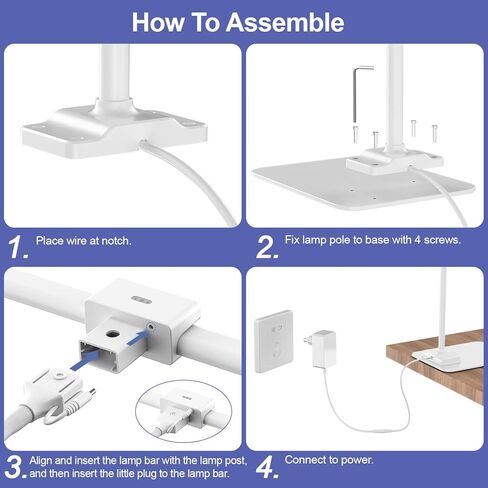 How To Assemble

1. Place wire at notch.

2. Fix lamp pole to base with 4 screws.

3. Align and insert the lamp bar with the lamp post, and then insert the little plug to the lamp bar.

4. Connect to power.