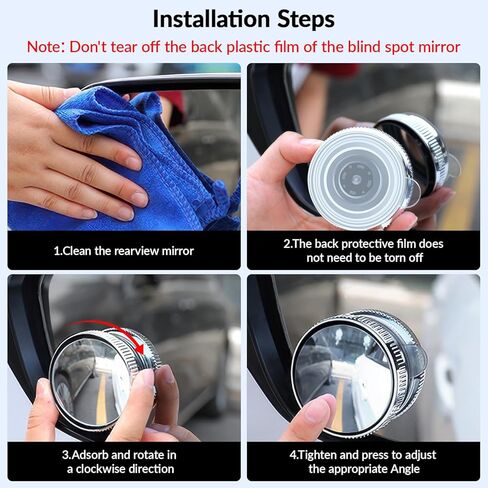 Installation Steps

Note: Don't tear off the back plastic film of the blind spot mirror

1.Clean the rearview mirror

2.The back protective film does not need to be torn off

3.Adsorb and rotate in a clockwise direction

4.Tighten and press to adjust the appropriate Angle