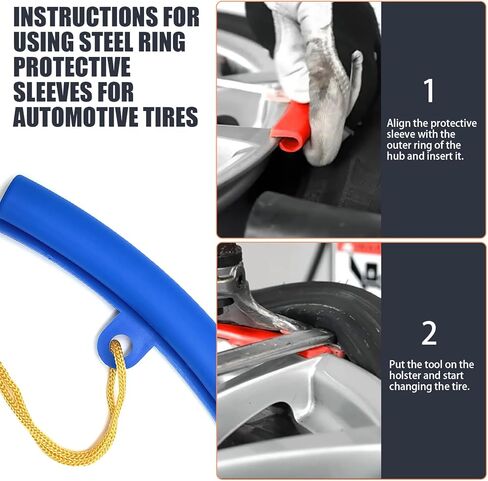 INSTRUCTIONS FOR USING STEEL RING PROTECTIVE SLEEVES FOR AUTOMOTIVE TIRES

1

Align the protective sleeve with the outer ring of the hub and insert it.

2

Put the tool on the holster and start changing the tire.