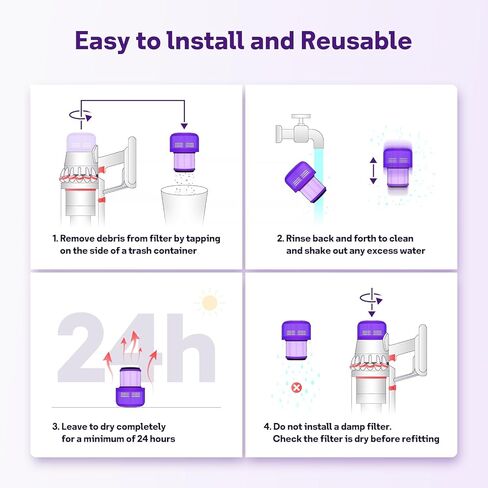 Easy to Install and Reusable

1. Remove debris from filter by tapping on the side of a trash container

2. Rinse back and forth to clean and shake out any excess water

24h

3. Leave to dry completely for a minimum of 24 hours

4. Do not install a damp filter. Check the filter is dry before refitting