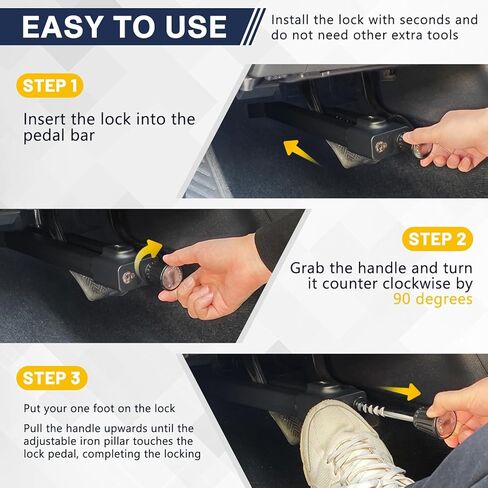 EASY TO USE

Install the lock with seconds and do not need other extra tools

STEP 1

Insert the lock into the pedal bar

STEP 2

Grab the handle and turn it counter clockwise by 90 degrees

STEP 3

Put your one foot on the lock

Pull the handle upwards until the adjustable iron pillar touches the lock pedal, completing the locking