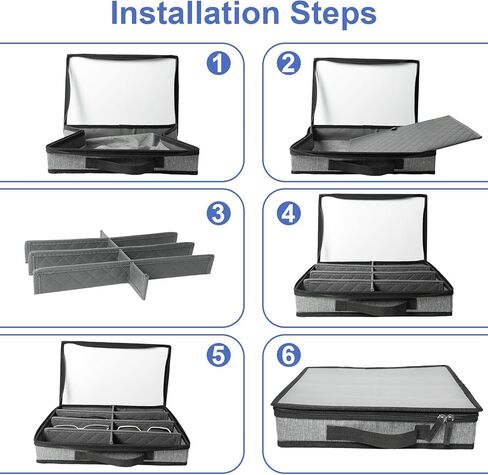 Installation Steps

1

2

3

4

5

6