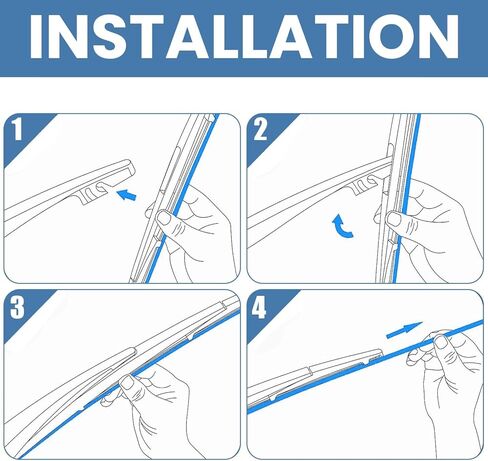 INSTALLATION

1

2

3

4