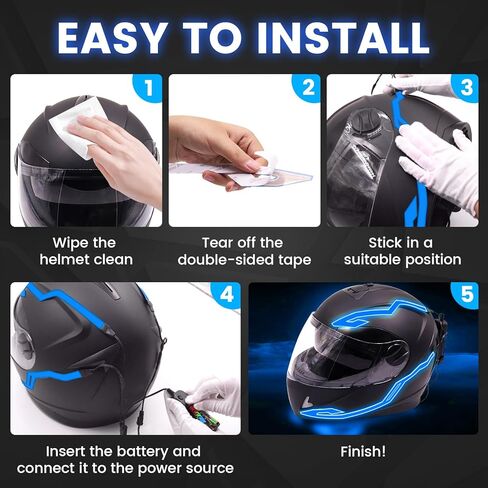 EASY TO INSTALL

1

Wipe the helmet clean

2

Tear off the double-sided tape

3

Stick in a suitable position

4

Insert the battery and connect it to the power source

5

Finish!