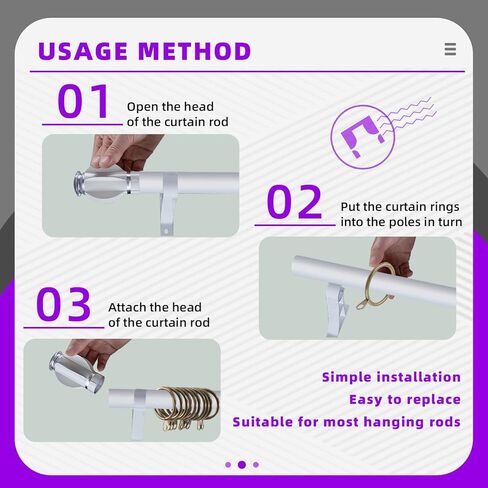 USAGE METHOD

01
Open the head of the curtain rod

02
Put the curtain rings into the poles in turn

03
Attach the head of the curtain rod

Simple installation
Easy to replace
Suitable for most hanging rods