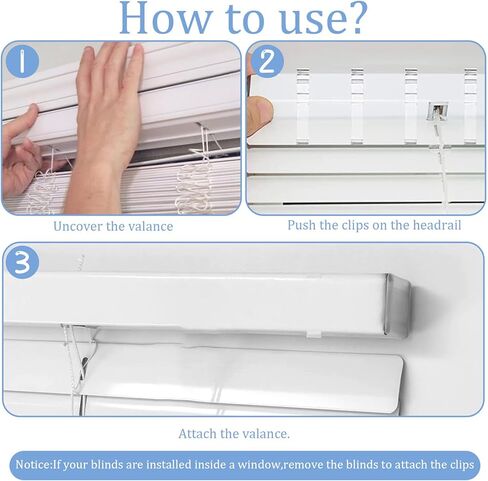 How to use?

1

Uncover the valance

2

Push the clips on the headrail

3

Attach the valance.

Notice:If your blinds are installed inside a window,remove the blinds to attach the clips