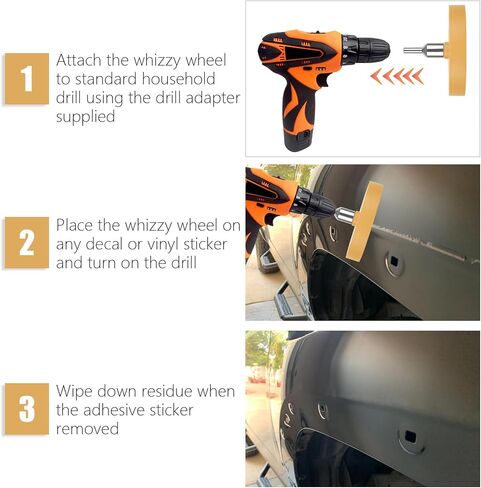 1
Attach the whizzy wheel to standard household drill using the drill adapter supplied

2
Place the whizzy wheel on any decal or vinyl sticker and turn on the drill

3
Wipe down residue when the adhesive sticker removed