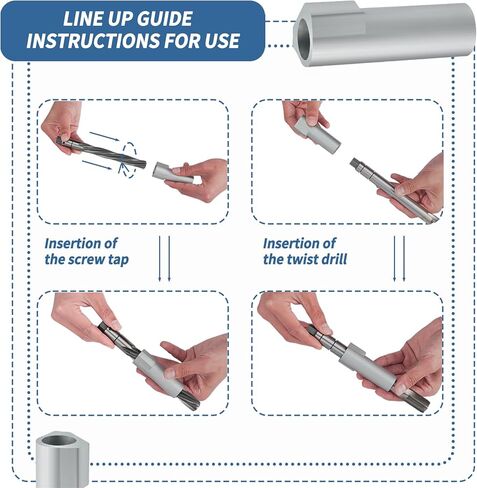 LINE UP GUIDE
INSTRUCTIONS FOR USE

Insertion of
the screw tap

Insertion of
the twist drill