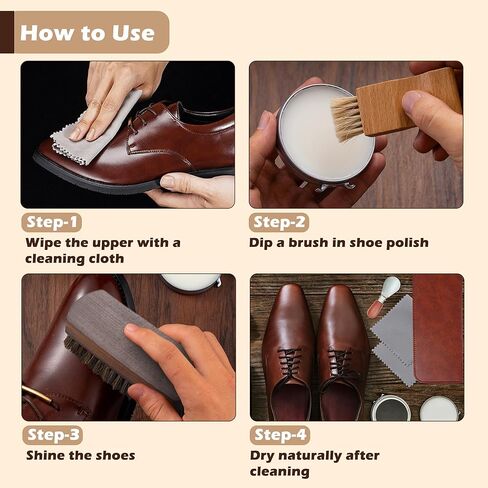 How to Use

Step-1
Wipe the upper with a cleaning cloth

Step-2
Dip a brush in shoe polish

Step-3
Shine the shoes

Step-4
Dry naturally after cleaning