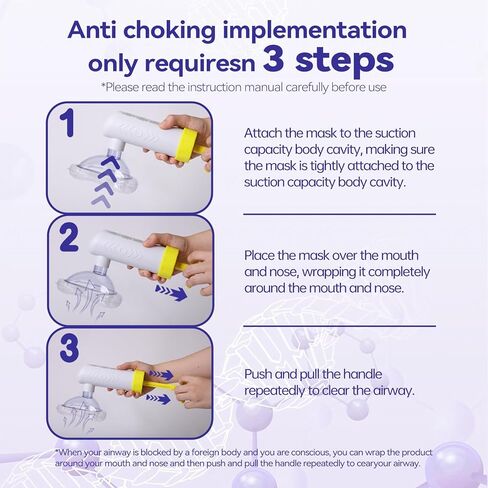 Anti choking implementation only requiresn 3 steps

*Please read the instruction manual carefully before use

1

Attach the mask to the suction capacity body cavity, making sure the mask is tightly attached to the suction capacity body cavity.

2

Place the mask over the mouth and nose, wrapping it completely around the mouth and nose.

3

Push and pull the handle repeatedly to clear the airway.

*When your airway is blocked by a foreign body and you are conscious, you can wrap the product around your mouth and nose and then push and pull the handle repeatedly to cearyour airway.