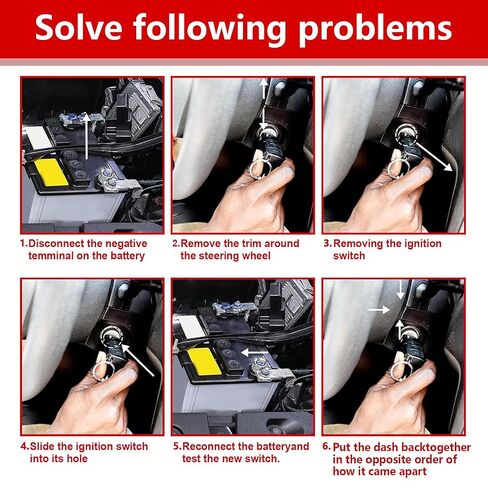 Solve following problems

1.Disconnect the negative temminal on the battery

2.Remove the trim around the steering wheel

3.Removing the ignition switch

4.Slide the ignition switch into its hole

5.Reconnect the batteryand test the new switch.

6.Put the dash backtogether in the opposite order of how it came apart