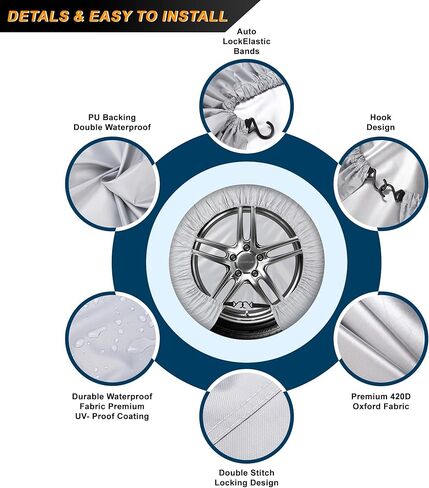 DETALS & EASY TO INSTALL

Auto LockElastic Bands

PU Backing Double Waterproof

Hook Design

Durable Waterproof Fabric Premium UV- Proof Coating

Premium 420D Oxford Fabric

Double Stitch Locking Design