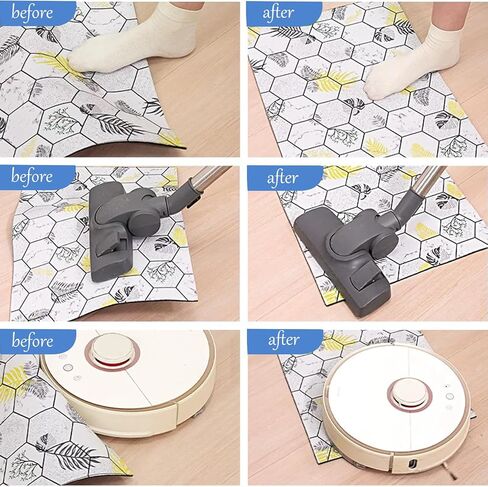 before

after

before

after

before

after