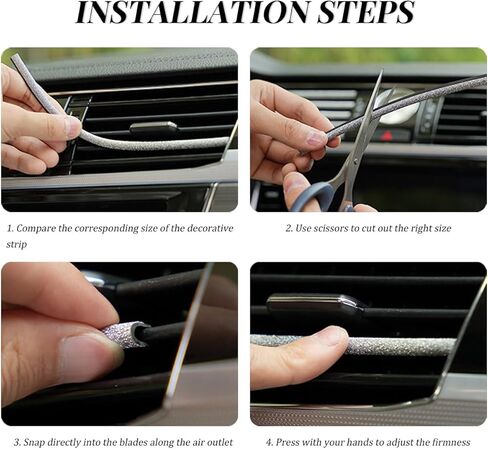 INSTALLATION STEPS

1. Compare the corresponding size of the decorative strip

2. Use scissors to cut out the right size

3. Snap directly into the blades along the air outlet

4. Press with your hands to adjust the firmness