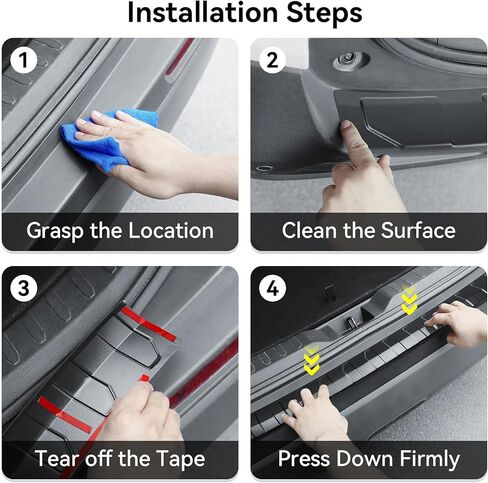 Installation Steps

1

Grasp the Location

2

Clean the Surface

3

Tear off the Tape

4

Press Down Firmly