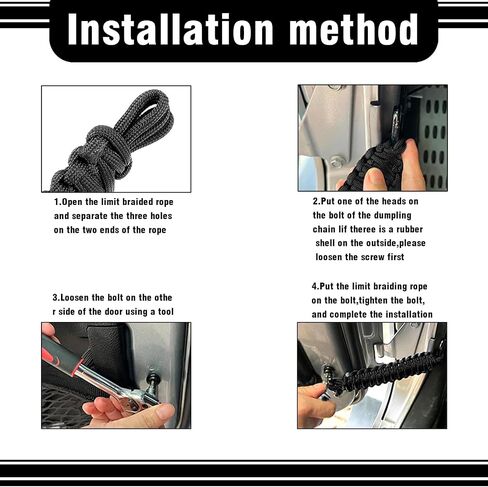 Installation method

1.Open the limit braided rope and separate the three holes on the two ends of the rope

2.Put one of the heads on the bolt of the dumpling chain lif theree is a rubber shell on the outside,please loosen the screw first

3.Loosen the bolt on the othe r side of the door using a tool

4.Put the limit braiding rope on the bolt,tighten the bolt, and complete the installation