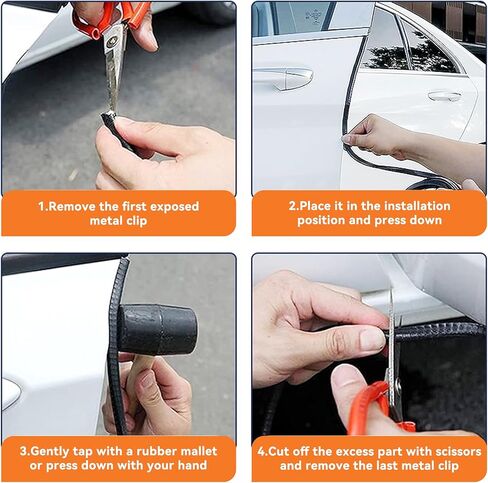 1.Remove the first exposed metal clip

2.Place it in the installation position and press down

3.Gently tap with a rubber mallet or press down with your hand

4.Cut off the excess part with scissors and remove the last metal clip