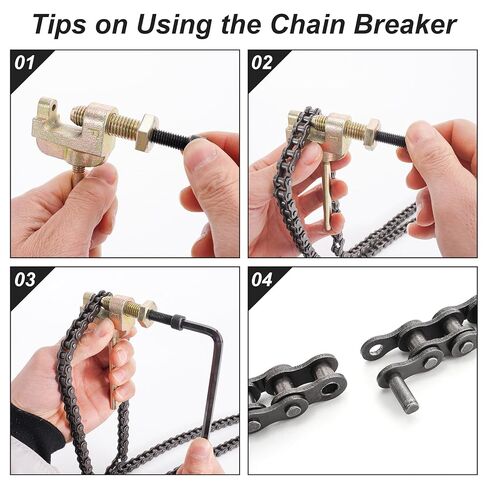 Tips on Using the Chain Breaker

01

02

03

04