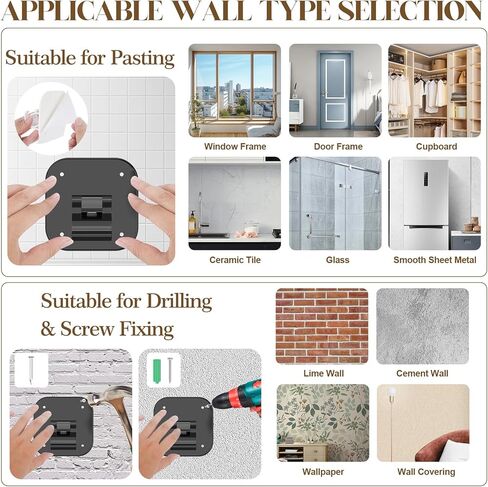 APPLICABLE WALL TYPE SELECTION

Suitable for Pasting

Window Frame

Door Frame

Cupboard

Ceramic Tile

Glass

Smooth Sheet Metal

Suitable for Drilling & Screw Fixing

Lime Wall

Cement Wall

Wallpaper

Wall Covering