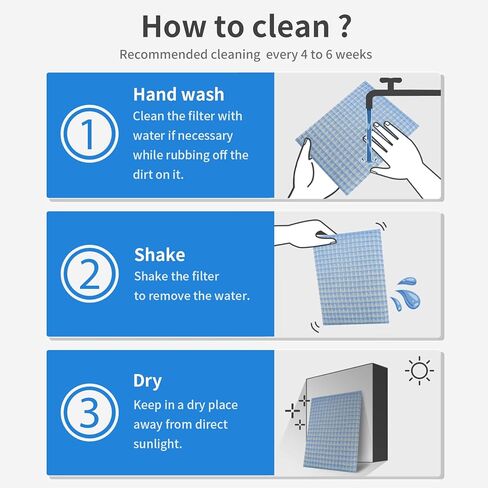 How to clean ?

Recommended cleaning every 4 to 6 weeks

1

Hand wash

Clean the filter with water if necessary while rubbing off the dirt on it.

2

Shake

Shake the filter to remove the water.

3

Dry

Keep in a dry place away from direct sunlight.