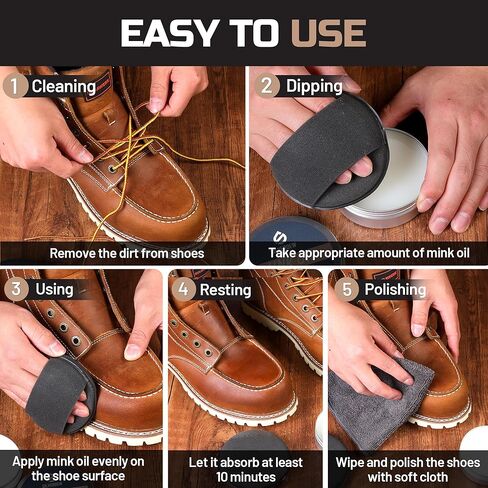 EASY TO USE

1 Cleaning

Remove the dirt from shoes

2 Dipping

Take appropriate amount of mink oil

3 Using

Apply mink oil evenly on the shoe surface

4 Resting

Let it absorb at least 10 minutes

5 Polishing

Wipe and polish the shoes with soft cloth