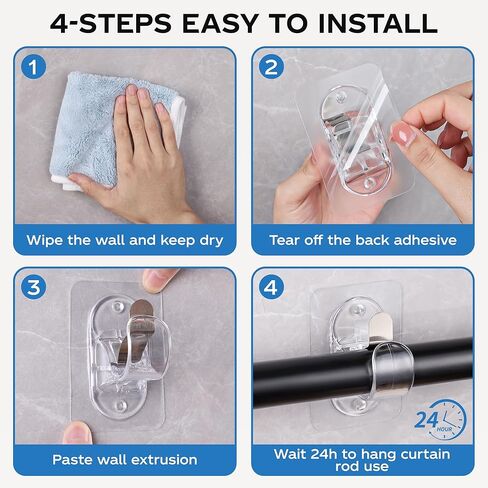 4-STEPS EASY TO INSTALL

1

Wipe the wall and keep dry

2

Tear off the back adhesive

3

Paste wall extrusion

4

24 HOUR

Wait 24h to hang curtain rod use