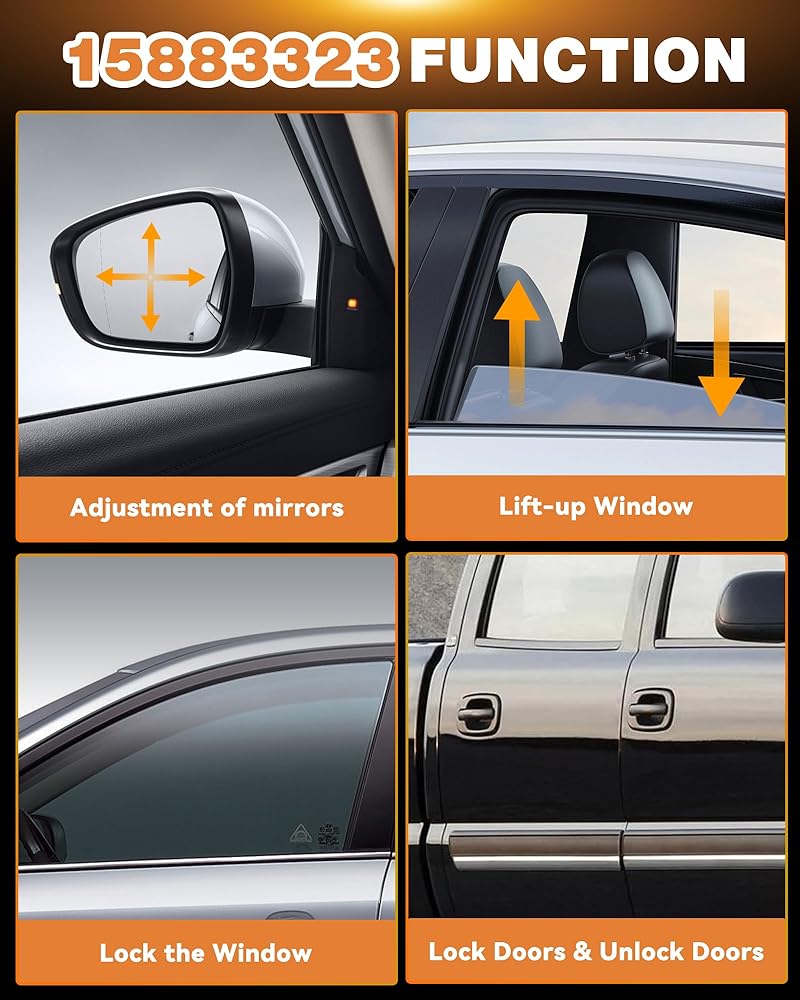 15883323 FUNCTION

Adjustment of mirrors

Lift-up Window

Lock the Window

Lock Doors & Unlock Doors