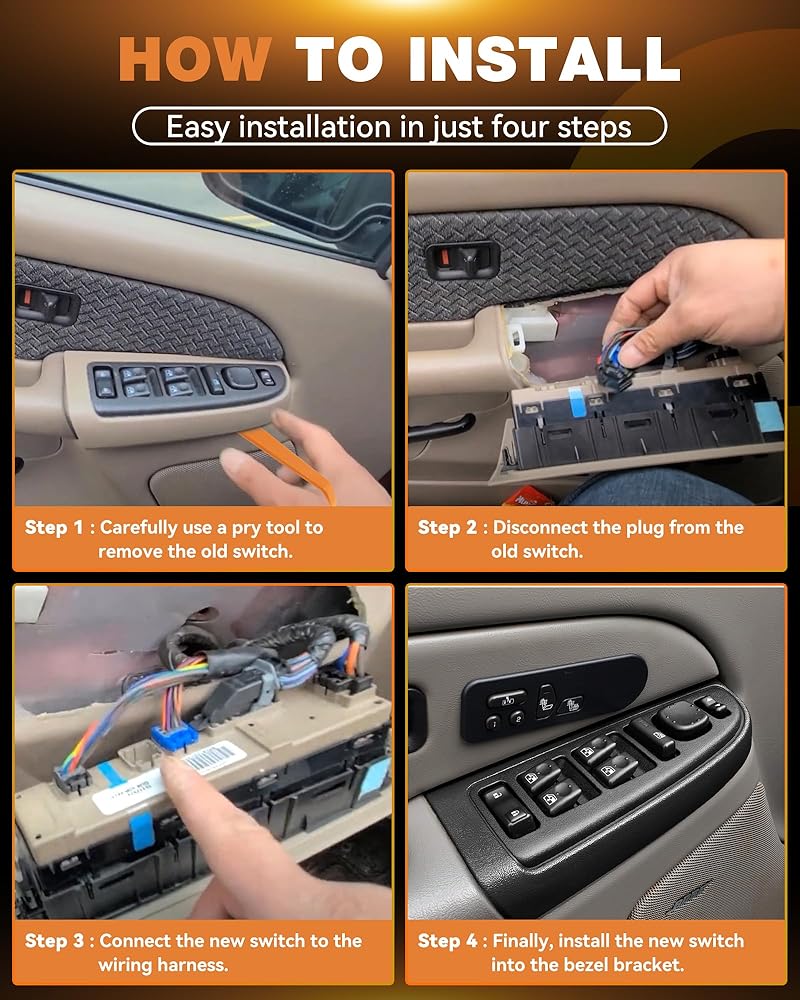 HOW TO INSTALL

Easy installation in just four steps

Step 1 : Carefully use a pry tool to remove the old switch.

Step 2 : Disconnect the plug from the old switch.

Step 3 : Connect the new switch to the wiring harness.

Step 4 : Finally, install the new switch into the bezel bracket.