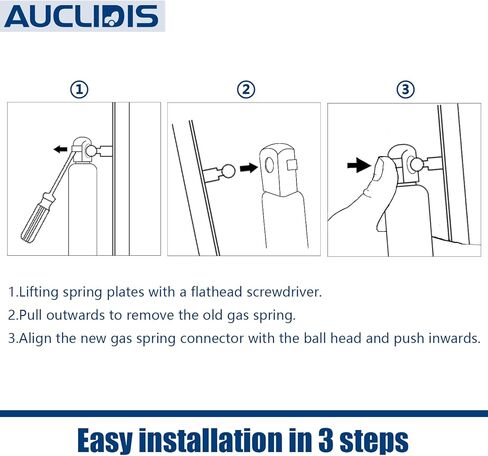 AUCLIDIS

①

②

③

1.Lifting spring plates with a flathead screwdriver.

2.Pull outwards to remove the old gas spring.

3.Align the new gas spring connector with the ball head and push inwards.

Easy installation in 3 steps