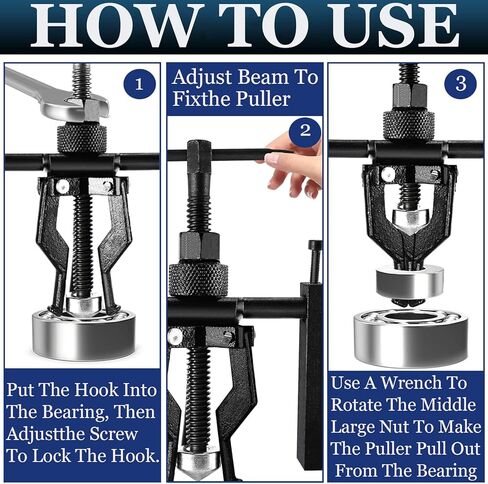 HOW TO USE

1

Put The Hook Into The Bearing, Then Adjustthe Screw To Lock The Hook.

Adjust Beam To Fixthe Puller

2

3

Use A Wrench To Rotate The Middle Large Nut To Make The Puller Pull Out From The Bearing