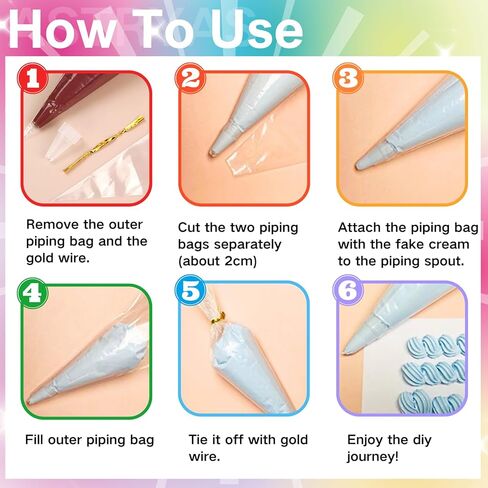 How To Use

1

Remove the outer piping bag and the gold wire.

2

Cut the two piping bags separately (about 2cm)

3

Attach the piping bag with the fake cream to the piping spout.

4

Fill outer piping bag

5

Tie it off with gold wire.

6

Enjoy the diy journey!