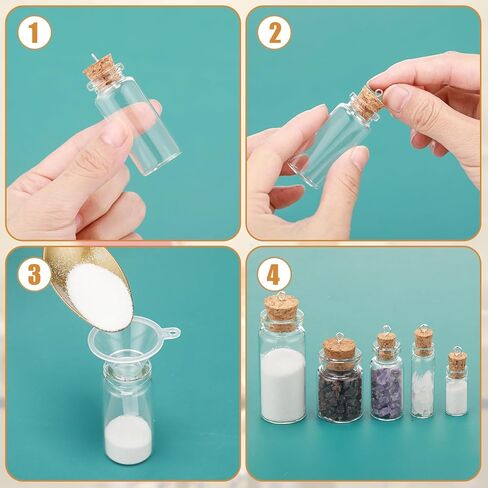 1

2

3

4