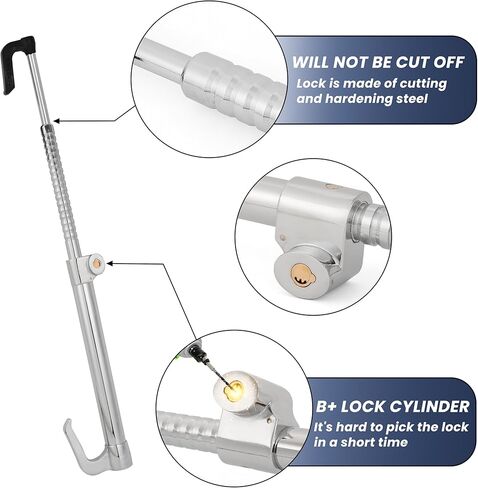 WILL NOT BE CUT OFF
Lock is made of cutting and hardening steel

B+ LOCK CYLINDER
It's hard to pick the lock in a short time