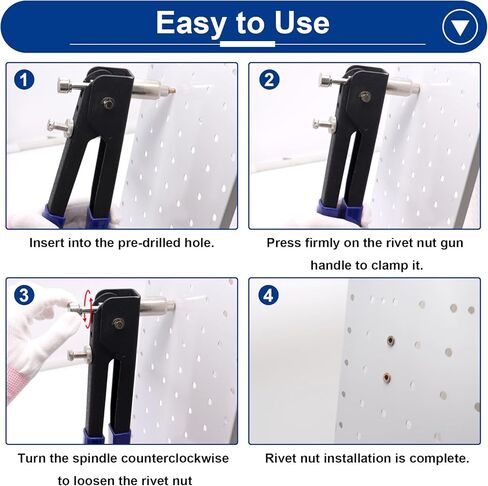 Easy to Use

1

Insert into the pre-drilled hole.

2

Press firmly on the rivet nut gun handle to clamp it.

3

Turn the spindle counterclockwise to loosen the rivet nut

4

Rivet nut installation is complete.