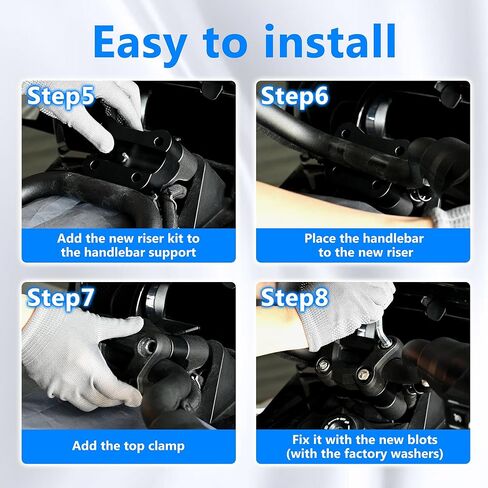 Easy to install

Step5

Add the new riser kit to the handlebar support

Step6

Place the handlebar to the new riser

Step7

Add the top clamp

Step8

Fix it with the new blots (with the factory washers)