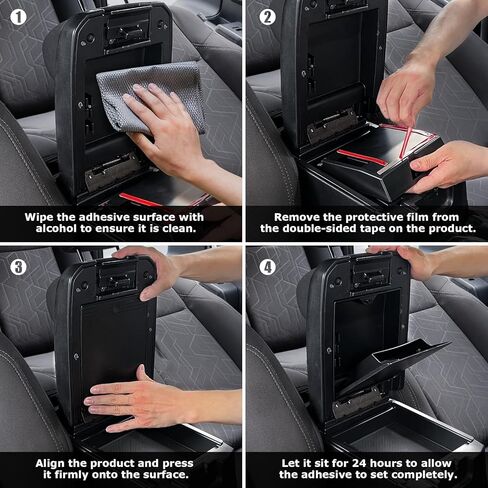 1
Wipe the adhesive surface with alcohol to ensure it is clean.

2
Remove the protective film from the double-sided tape on the product.

3
Align the product and press it firmly onto the surface.

4
Let it sit for 24 hours to allow the adhesive to set completely.