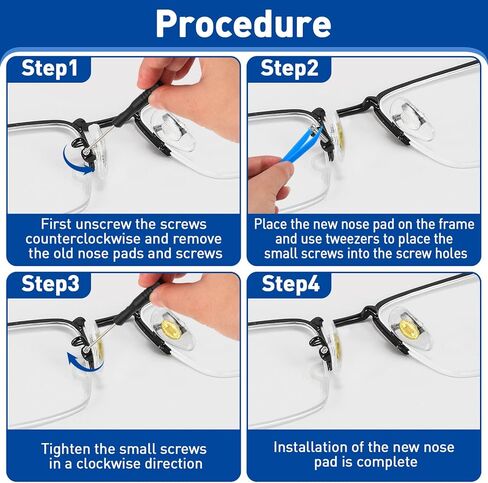 Procedure

Step1

First unscrew the screws counterclockwise and remove the old nose pads and screws

Step2

Place the new nose pad on the frame and use tweezers to place the small screws into the screw holes

Step3

Tighten the small screws in a clockwise direction

Step4

Installation of the new nose pad is complete