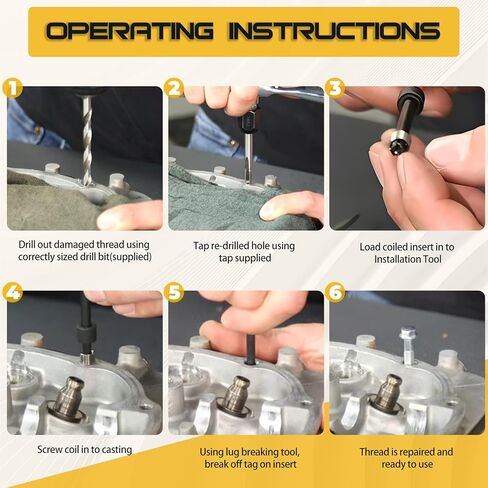 OPERATING INSTRUCTIONS

1

Drill out damaged thread using correctly sized drill bit(supplied)

2

Tap re-drilled hole using tap supplied

3

Load coiled insert in to Installation Tool

4

Screw coil in to casting

5

Using lug breaking tool, break off tag on insert

6

Thread is repaired and ready to use