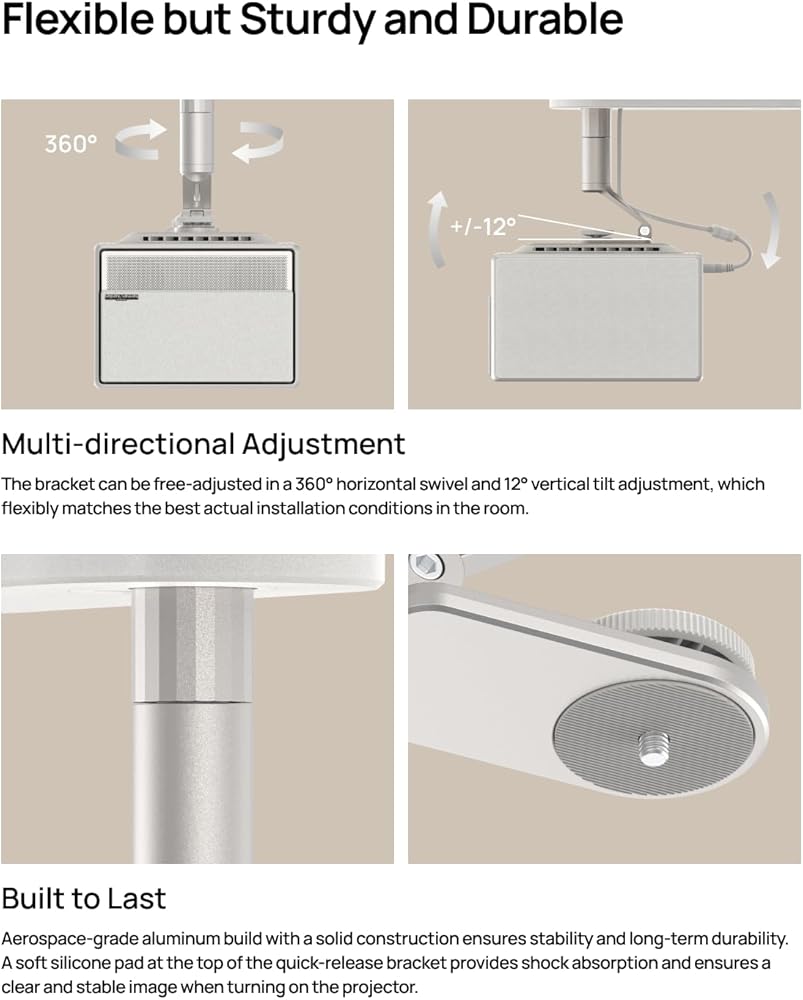 Flexible but Sturdy and Durable

360°

+/-12°

Multi-directional Adjustment

The bracket can be free-adjusted in a 360° horizontal swivel and 12° vertical tilt adjustment, which flexibly matches the best actual installation conditions in the room.

Built to Last

Aerospace-grade aluminum build with a solid construction ensures stability and long-term durability. A soft silicone pad at the top of the quick-release bracket provides shock absorption and ensures a clear and stable image when turning on the projector.