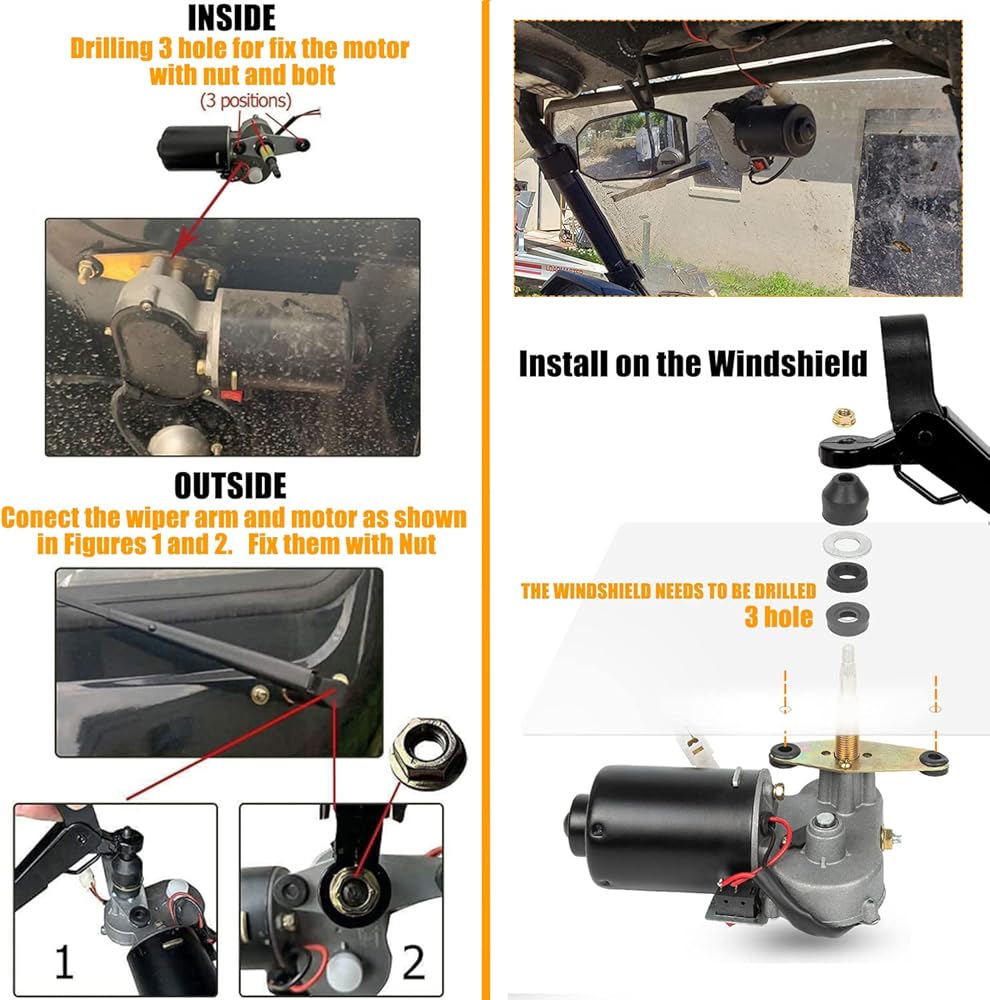 INSIDE

Drilling 3 hole for fix the motor with nut and bolt

(3 positions)

OUTSIDE

Conect the wiper arm and motor as shown in Figures 1 and 2. Fix them with Nut

1

2

Install on the Windshield

THE WINDSHIELD NEEDS TO BE DRILLED
3 hole