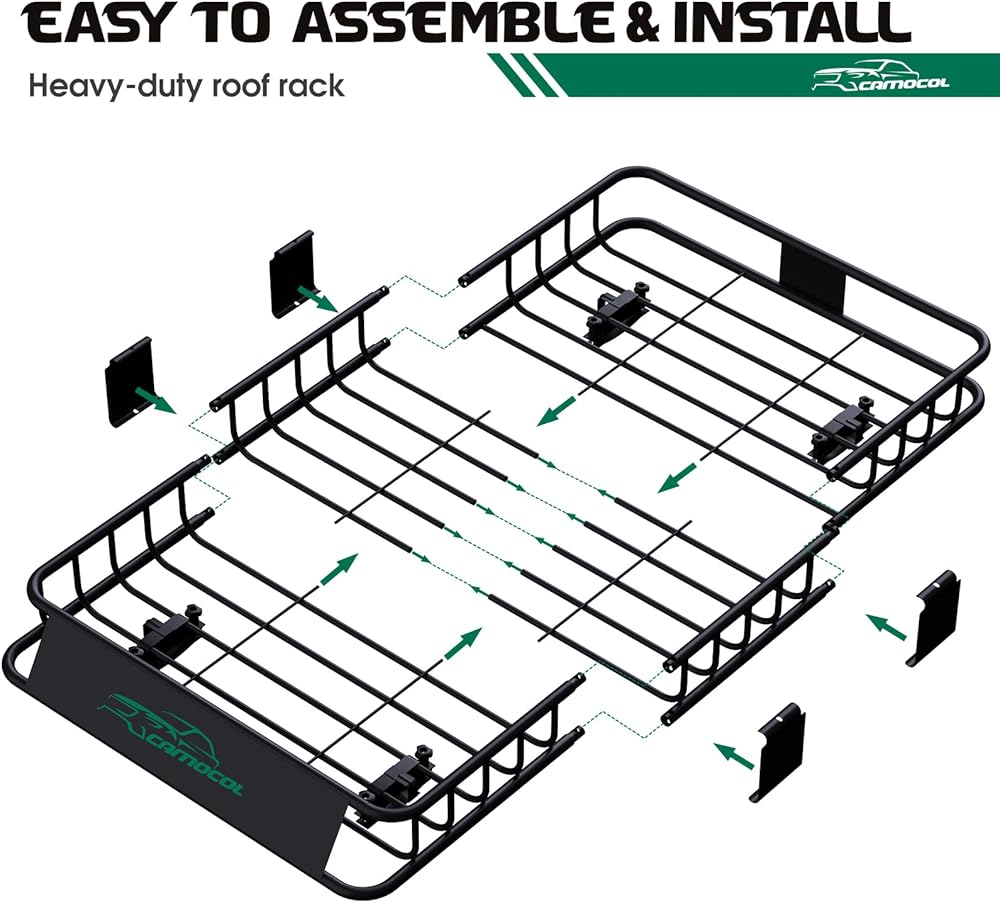 EASY TO ASSEMBLE & INSTALL

Heavy-duty roof rack

CAMOCOL

CAMOCOL