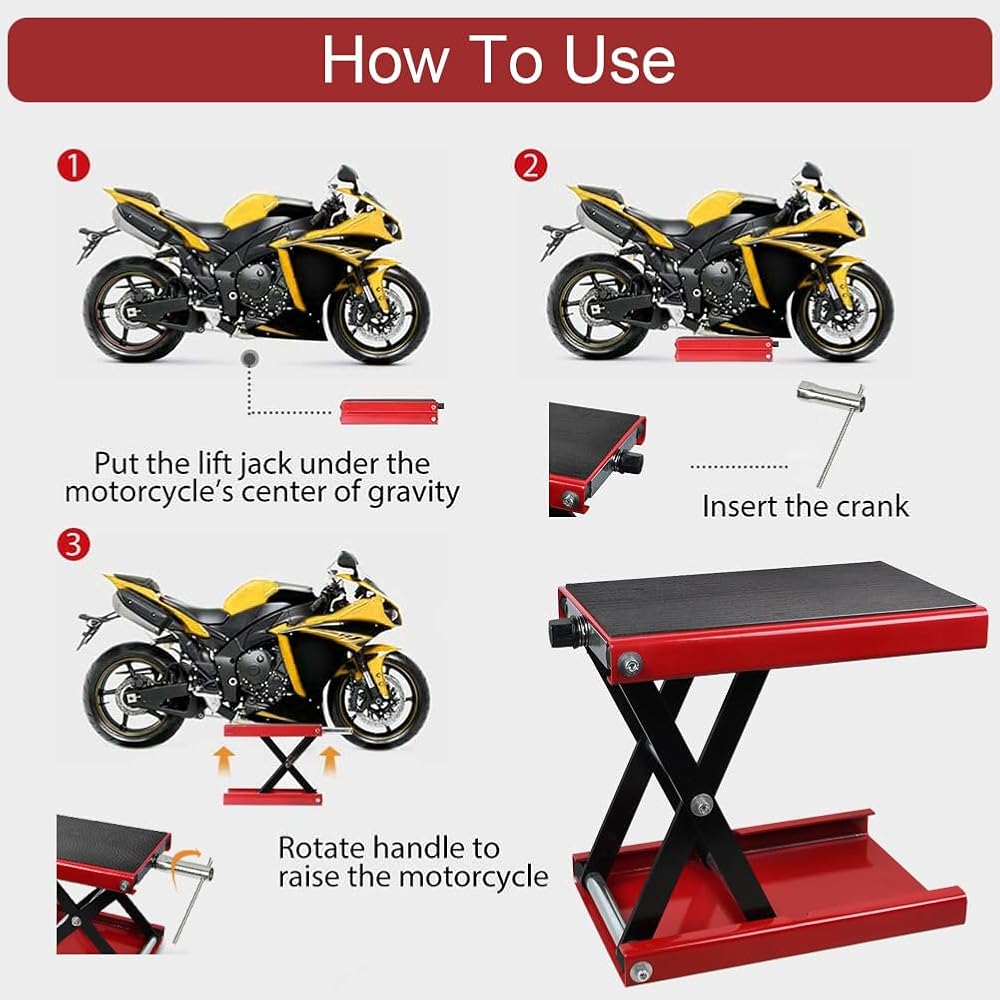 How To Use

1

Put the lift jack under the motorcycle's center of gravity

2

Insert the crank

3

Rotate handle to raise the motorcycle