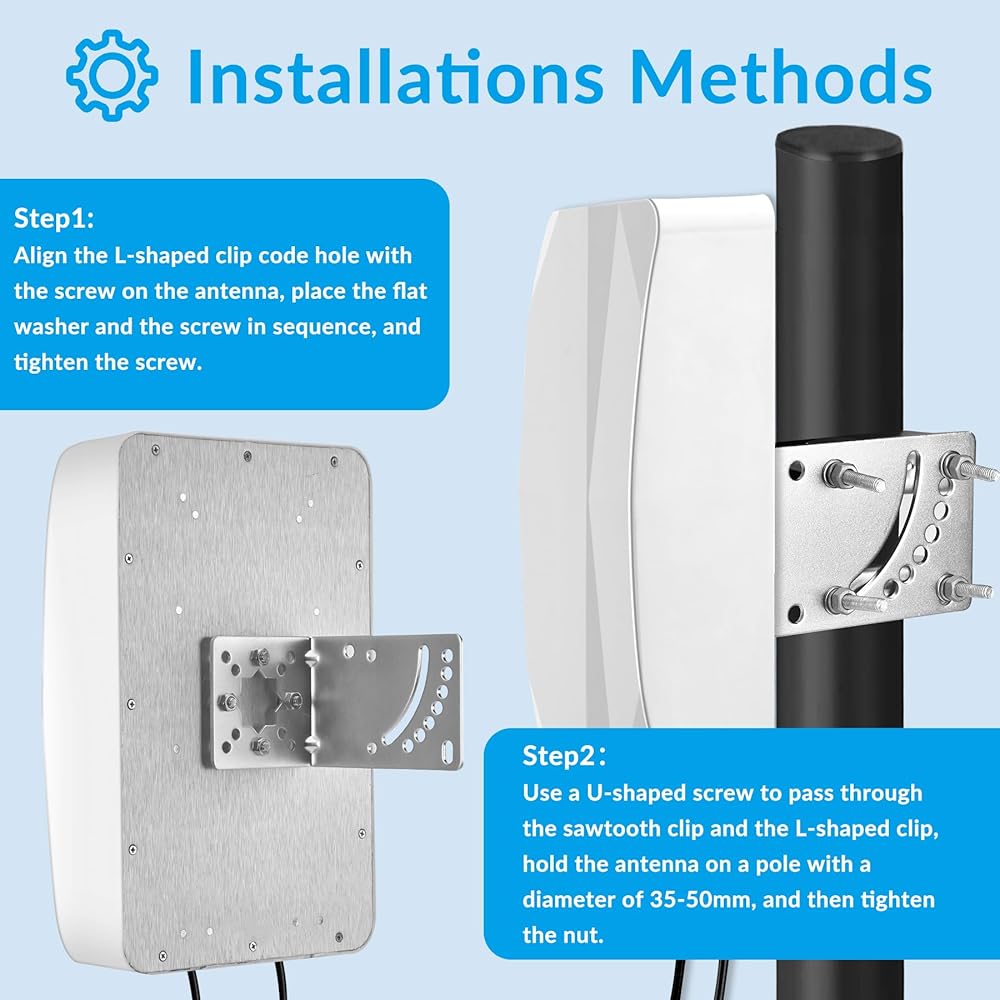 Installations Methods

Step1:
Align the L-shaped clip code hole with the screw on the antenna, place the flat washer and the screw in sequence, and tighten the screw.

Step2:
Use a U-shaped screw to pass through the sawtooth clip and the L-shaped clip, hold the antenna on a pole with a diameter of 35-50mm, and then tighten the nut.