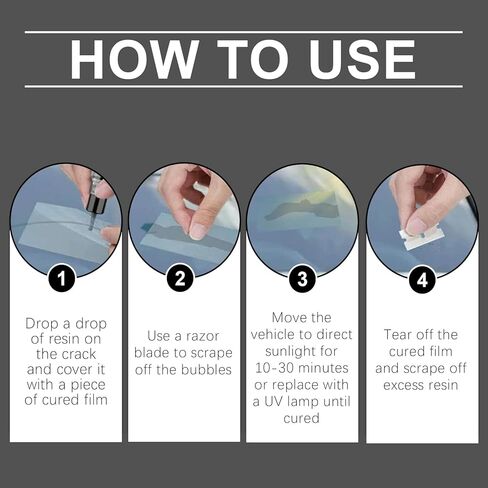 HOW TO USE

1

Drop a drop of resin on the crack and cover it with a piece of cured film

2

Use a razor blade to scrape off the bubbles

3

Move the vehicle to direct sunlight for 10-30 minutes or replace with a UV lamp until cured

4

Tear off the cured film and scrape off excess resin