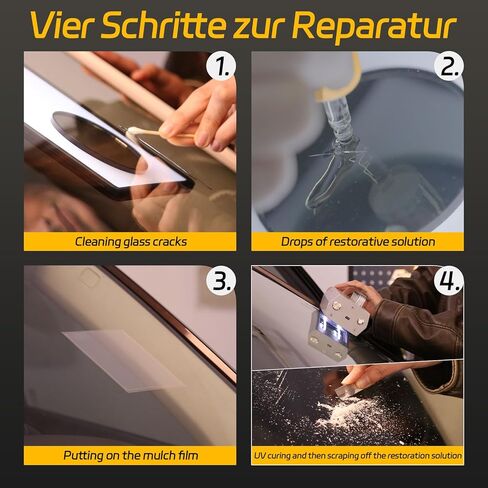 Vier Schritte zur Reparatur

1.

Cleaning glass cracks

2.

Drops of restorative solution

3.

Putting on the mulch film

4.

UV curing and then scraping off the restoration solution